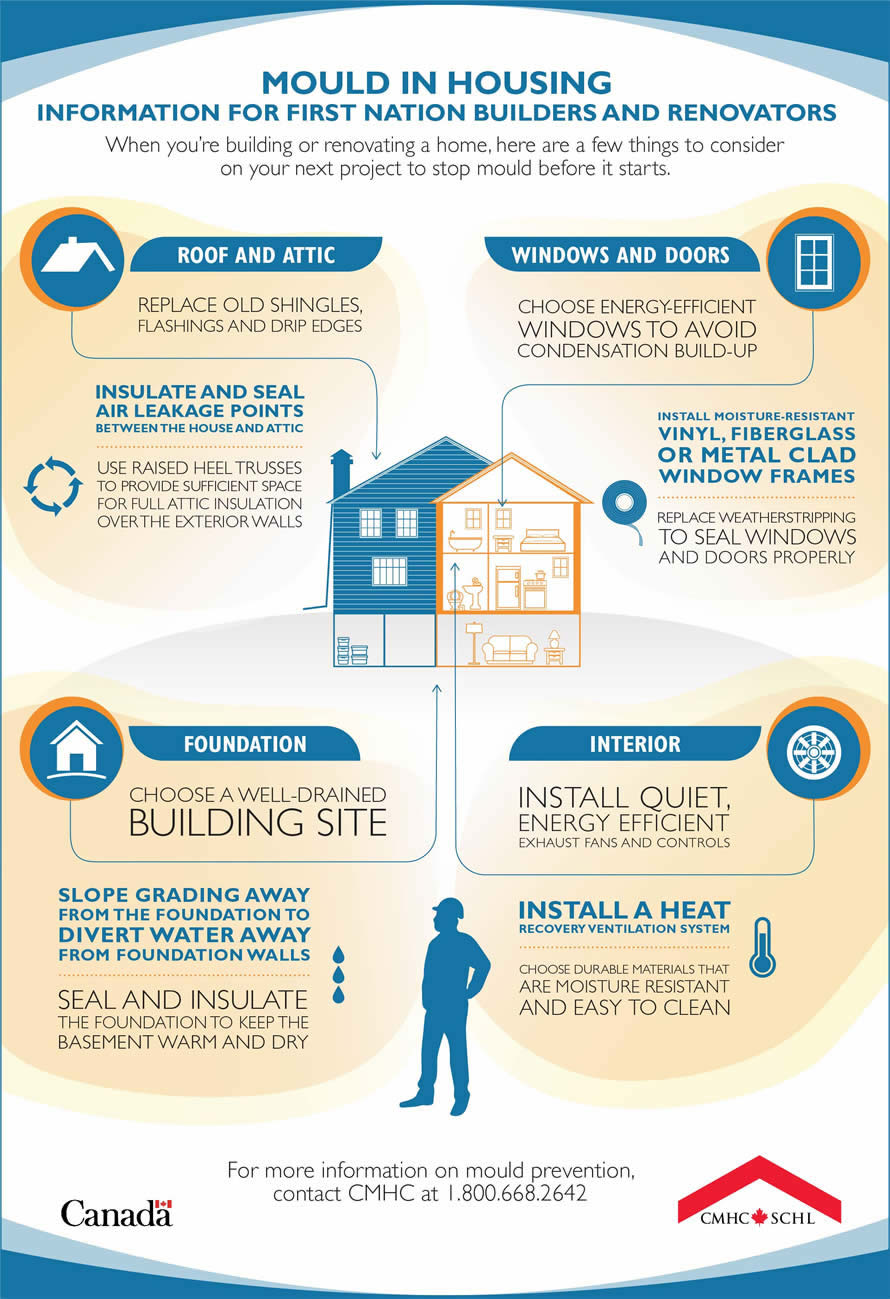 MOULD IN HOUSING
INFORMATION FOR FIRST NATION BUILDERS AND RENOVATORS

When you're building or renovating a home, here are a few things to consider on your next project to stop mould before it starts.

ROOF AND ATTIC

REPLACE OLD SHINGLES, FLASHINGS AND DRIP EDGES

INSULATE AND SEAL AIR LEAKAGE POINTS BETWEEN THE HOUSE AND ATTIC

USE RAISED HEEL TRUSSES TO PROVIDE SUFFICIENT SPACE FOR FULL ATTIC INSULATION OVER THE EXTERIOR WALLS

WINDOWS AND DOORS

CHOOSE ENERGY-EFFICIENT WINDOWS TO AVOID CONDENSATION BUILD-UP

INSTALL MOISTURE-RESISTANT VINYL, FIBERGLASS OR METAL CLAD WINDOW FRAMES

REPLACE WEATHERSTRIPPING TO SEAL WINDOWS AND DOORS PROPERLY

FOUNDATION

CHOOSE A WELL-DRAINED BUILDING SITE

SLOPE GRADING AWAY FROM THE FOUNDATION TO DIVERT WATER AWAY FROM FOUNDATION WALLS

SEAL AND INSULATE THE FOUNDATION TO KEEP THE BASEMENT WARM AND DRY

INTERIOR

INSTALL QUIET, ENERGY EFFICIENT EXHAUST FANS AND CONTROLS

INSTALL A HEAT RECOVERY VENTILATION SYSTEM

CHOOSE DURABLE MATERIALS THAT ARE MOISTURE RESISTANT AND EASY TO CLEAN

For more information on mould prevention, contact CMHC at 1.800.668.2642

Canada

CMHC SCHL